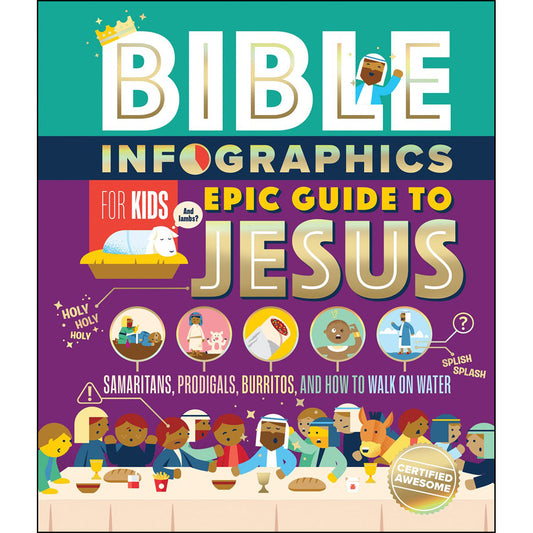 BIBLE

INFOGRAPHICS

FOR KIDS

And lambs?

EPIC GUIDE TO JESUS

HOLY HOLY HOLY

?

SPLISH SPLASH

SAMARITANS, PRODIGALS, BURRITOS, AND HOW TO WALK ON WATER

!

CERTIFIED AWESOME